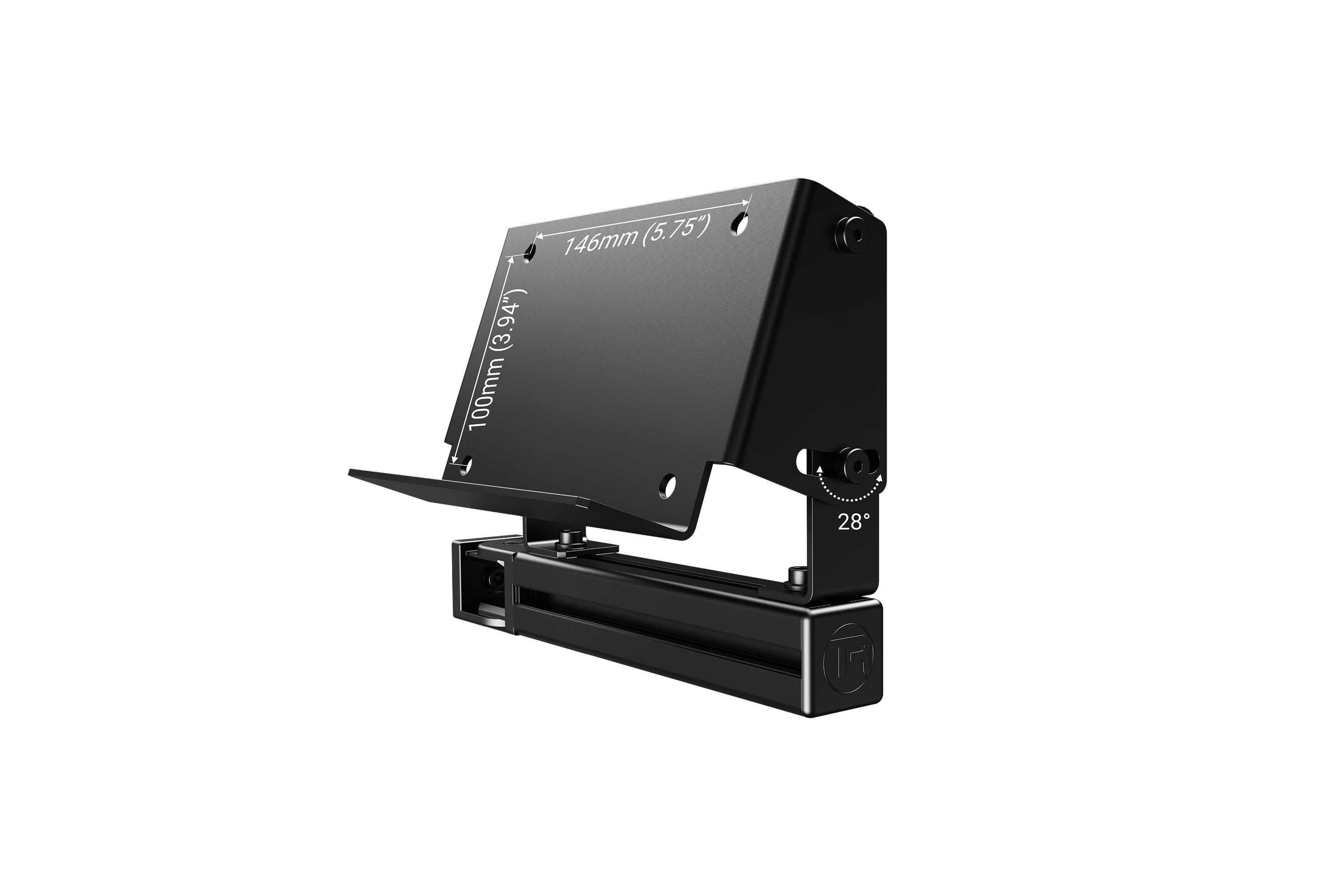 146mm (5.75")

100mm (3.94")

28°