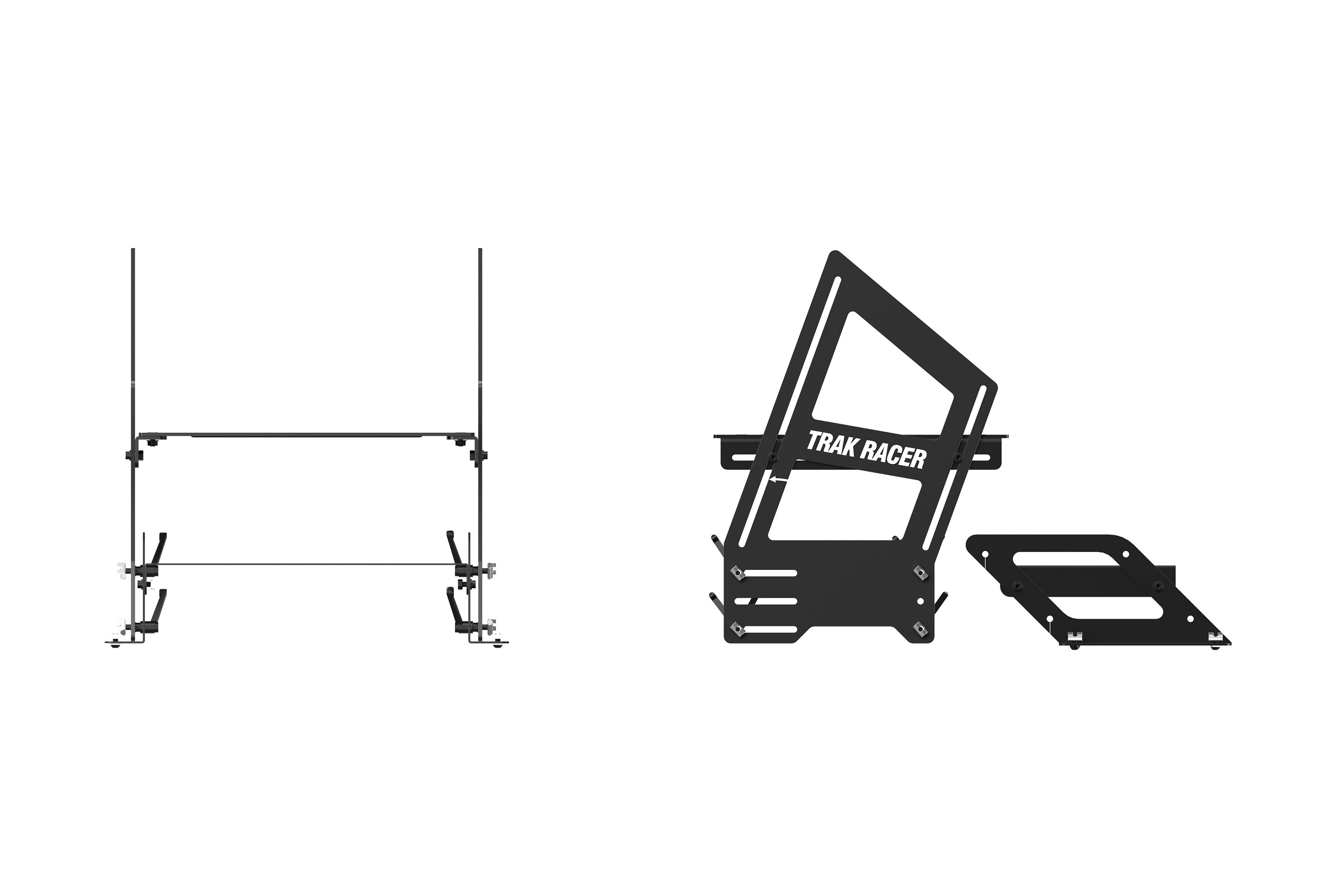 TRAK RACER