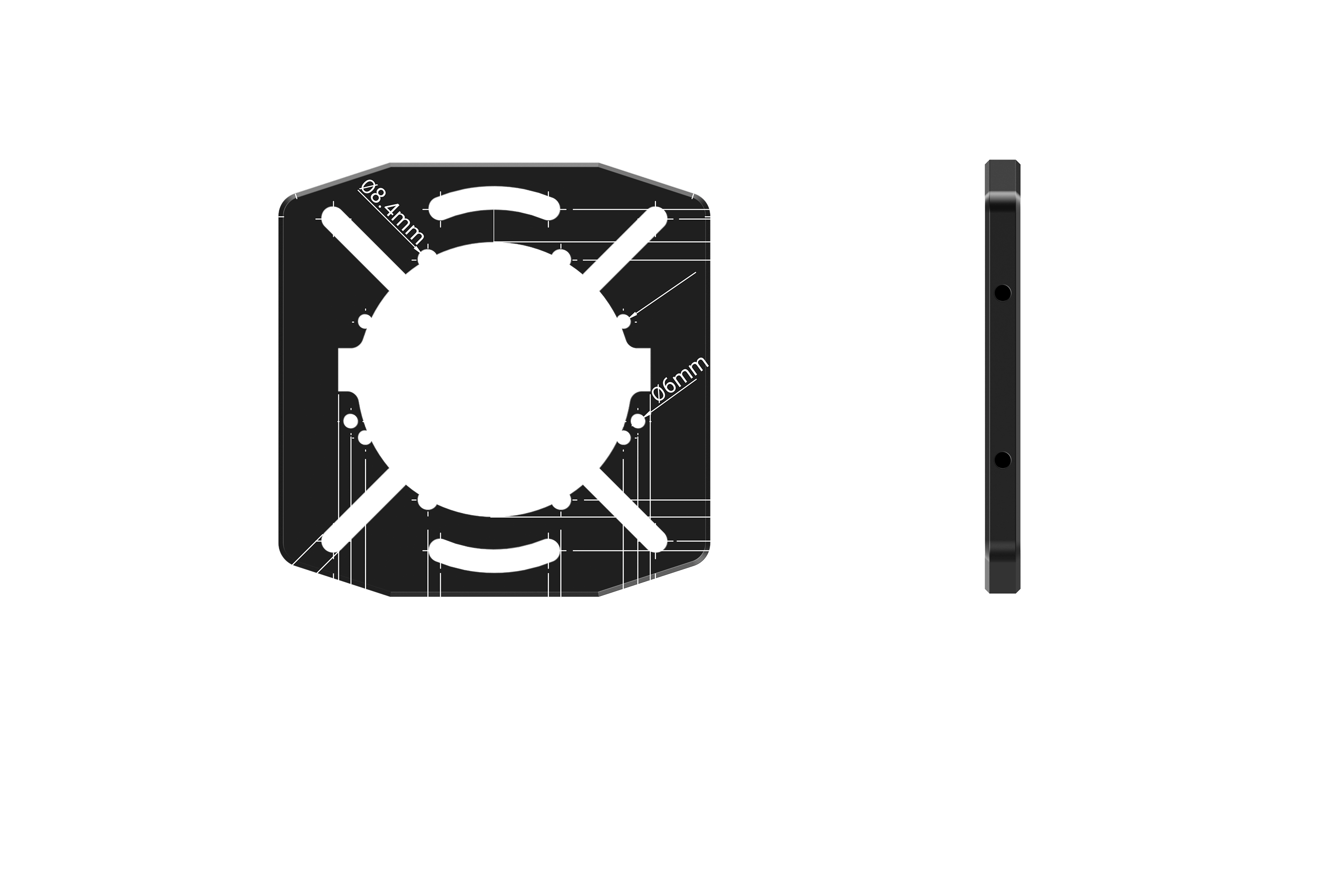 Ø8.4mm
Ø6mm