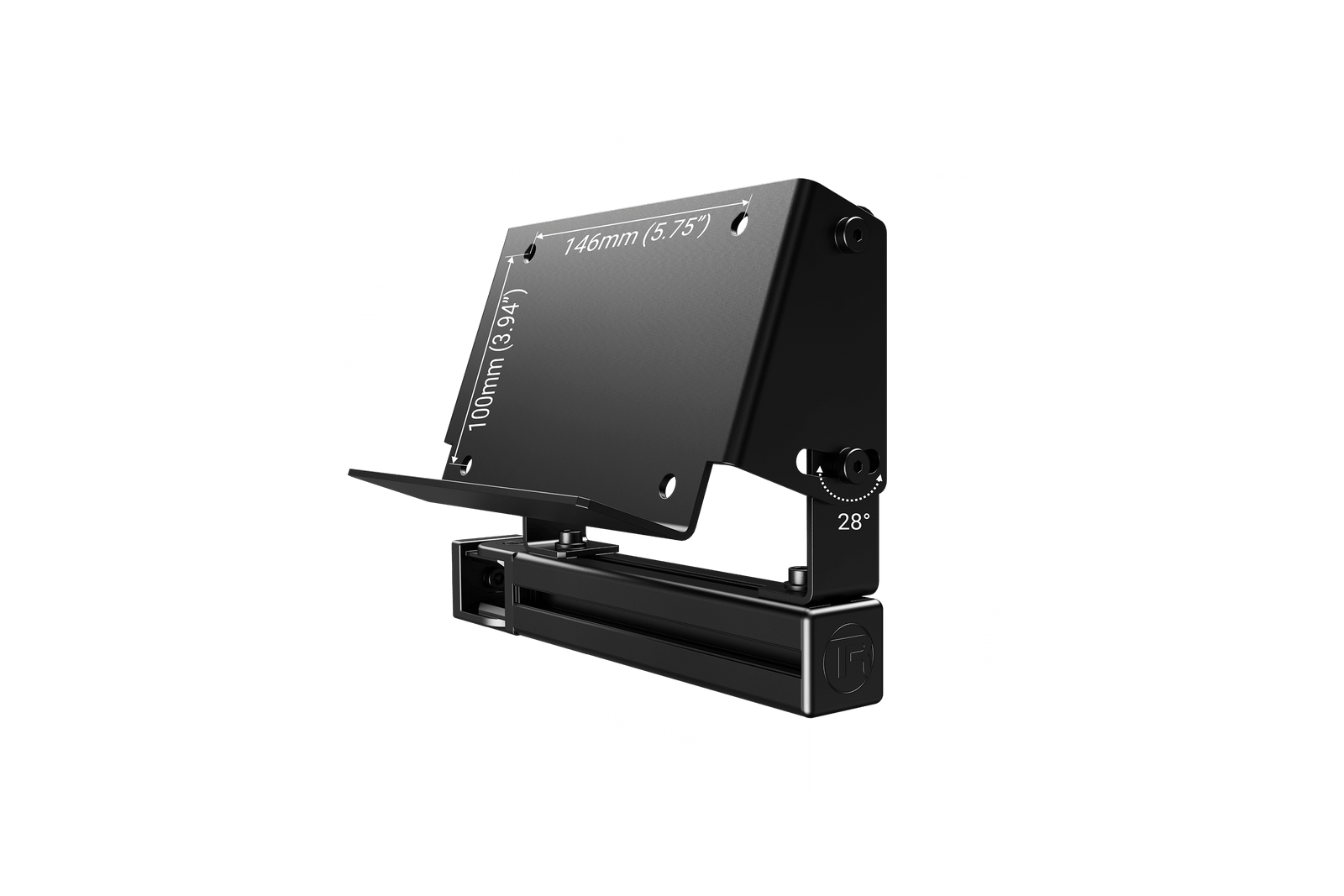 146mm (5.75")
100mm (3.94")
28°