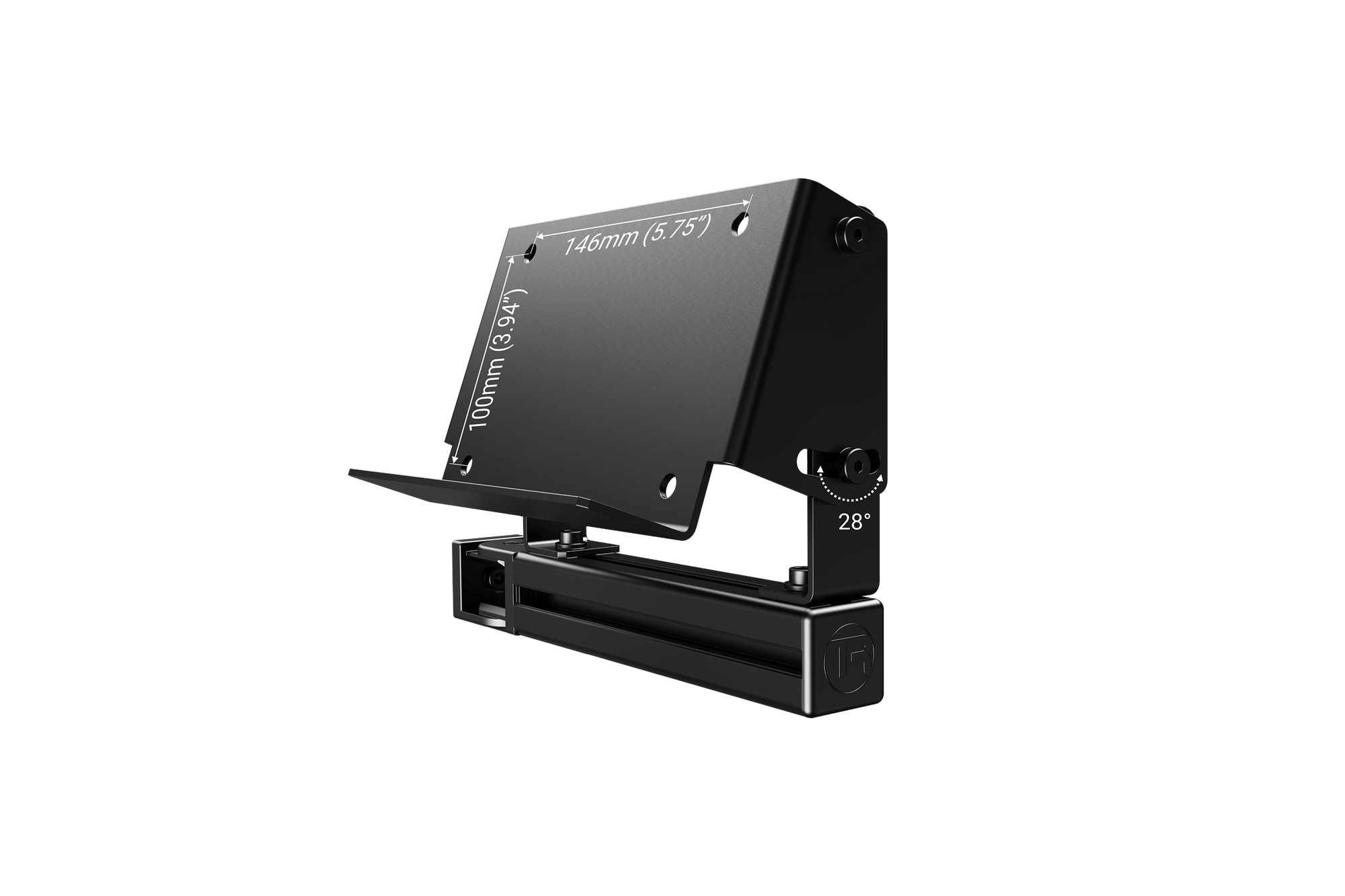 146mm (5.75")

100mm (3.94")

28°